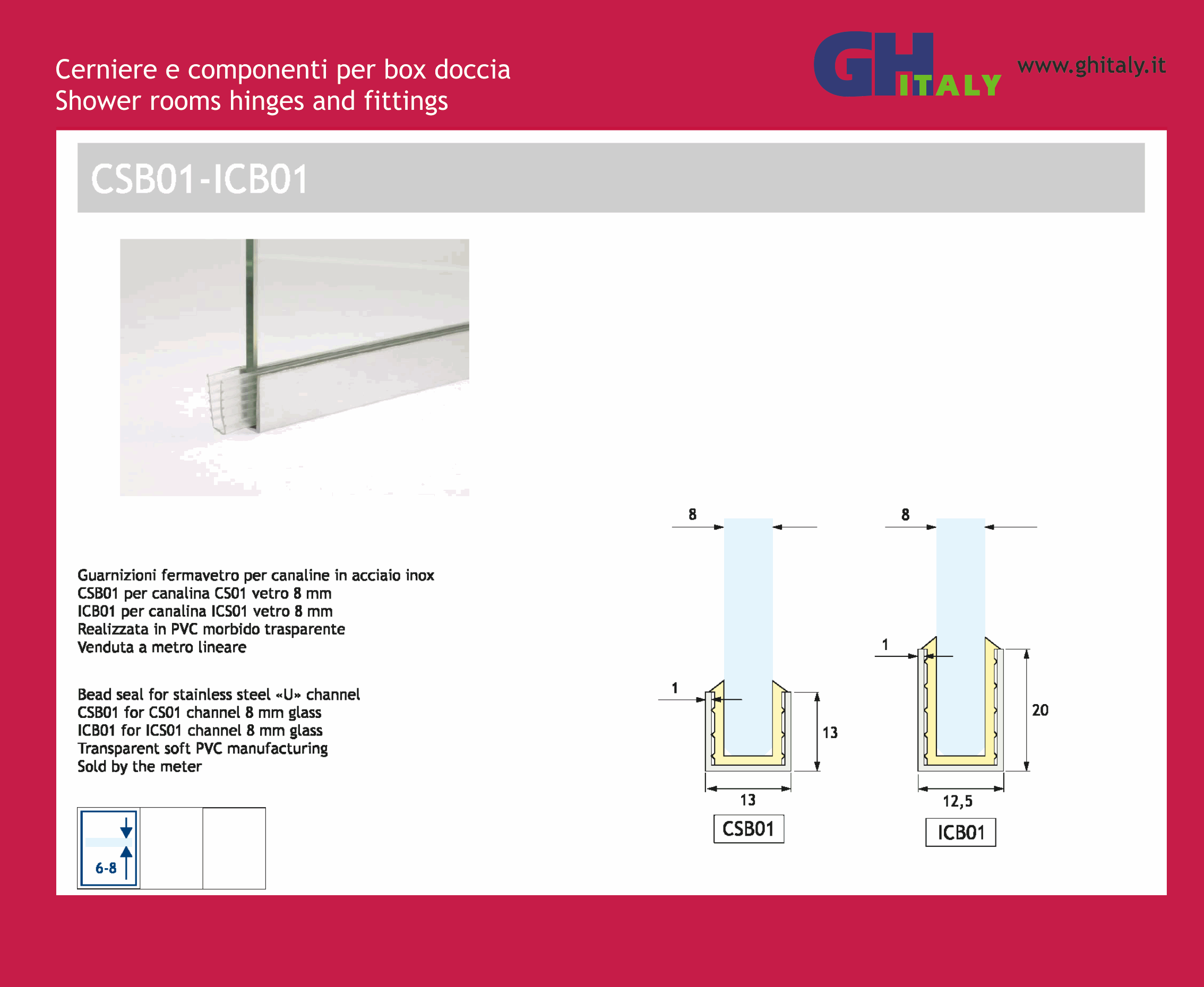 Cerniere e componenti per box doccia
Shower rooms hinges and fittings

GH ITALY www.ghitaly.it

CSB01-ICB01

Guarnizioni fermavetro per canaline in acciaio inox
CSB01 per canalina CS01 vetro 8 mm
ICB01 per canalina ICS01 vetro 8 mm
Realizzata in PVC morbido trasparente
Venduta a metro lineare

Bead seal for stainless steel «U» channel
CSB01 for CS01 channel 8 mm glass
ICB01 for ICS01 channel 8 mm glass
Transparent soft PVC manufacturing
Sold by the meter

6-8

8
1
13
13
CSB01

8
1
20
12,5
ICB01